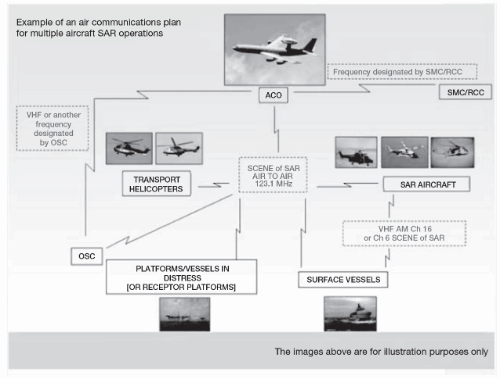 Example of an air communications plan for multiple aircraft SAR operations

Frequency designated by SMC/RCC

ACO

SMC/RCC

VHF or another frequency designated by OSC

TRANSPORT HELICOPTERS

SCENE of SAR AIR TO AIR 123.1 MHz

SAR AIRCRAFT

VHF AM Ch 16 or Ch 6 SCENE of SAR

OSC

PLATFORMS/VESSELS IN DISTRESS [OR RECEPTOR PLATFORMS]

SURFACE VESSELS

The images above are for illustration purposes only